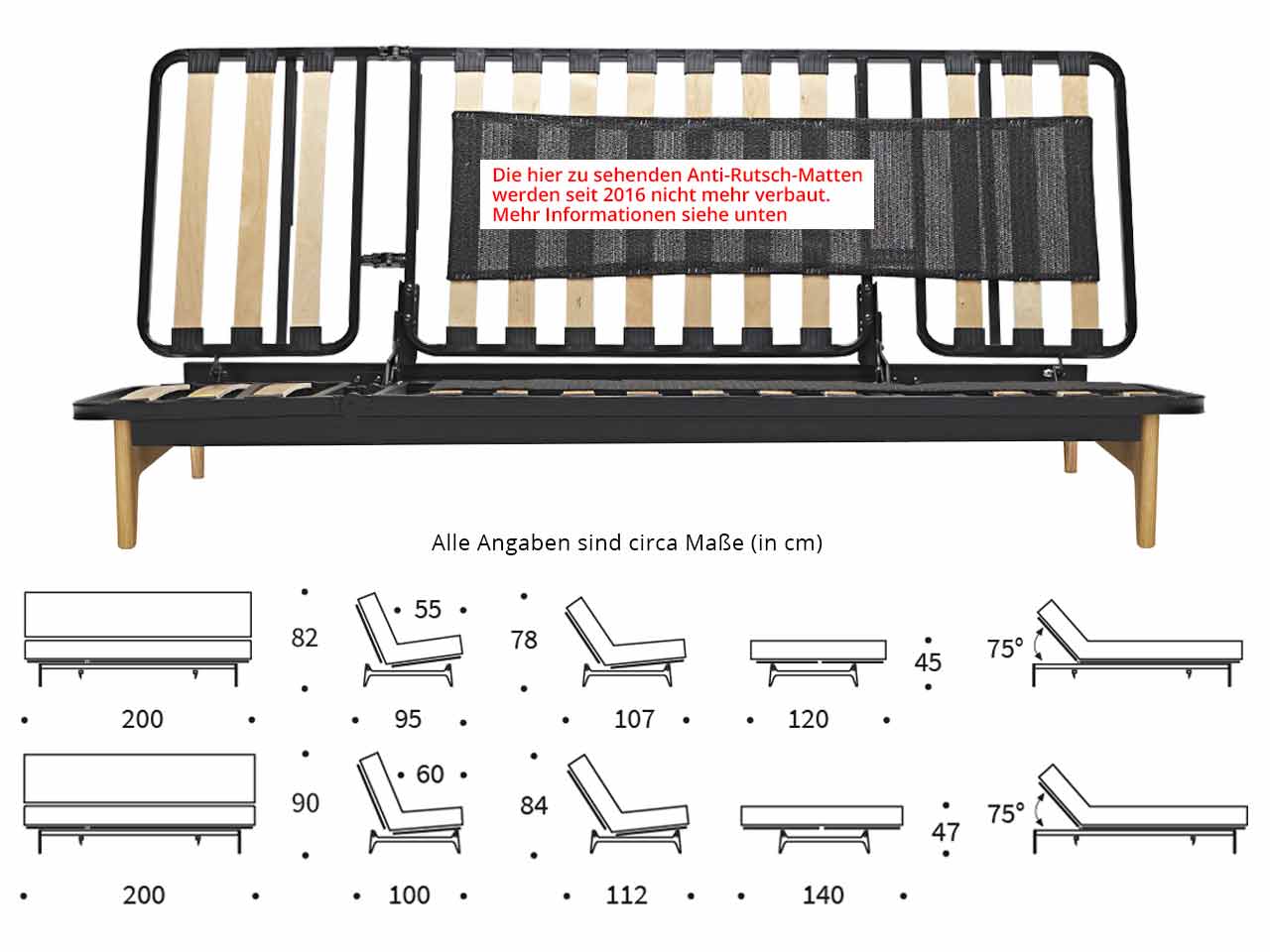 Die hier zu sehenden Anti-Rutsch-Matten werden seit 2016 nicht mehr verbaut. Mehr Informationen siehe unten

Alle Angaben sind circa Maße (in cm)

82
55
78
45
75°
200
95
107
120

90
60
84
47
75°
200
100
112
140