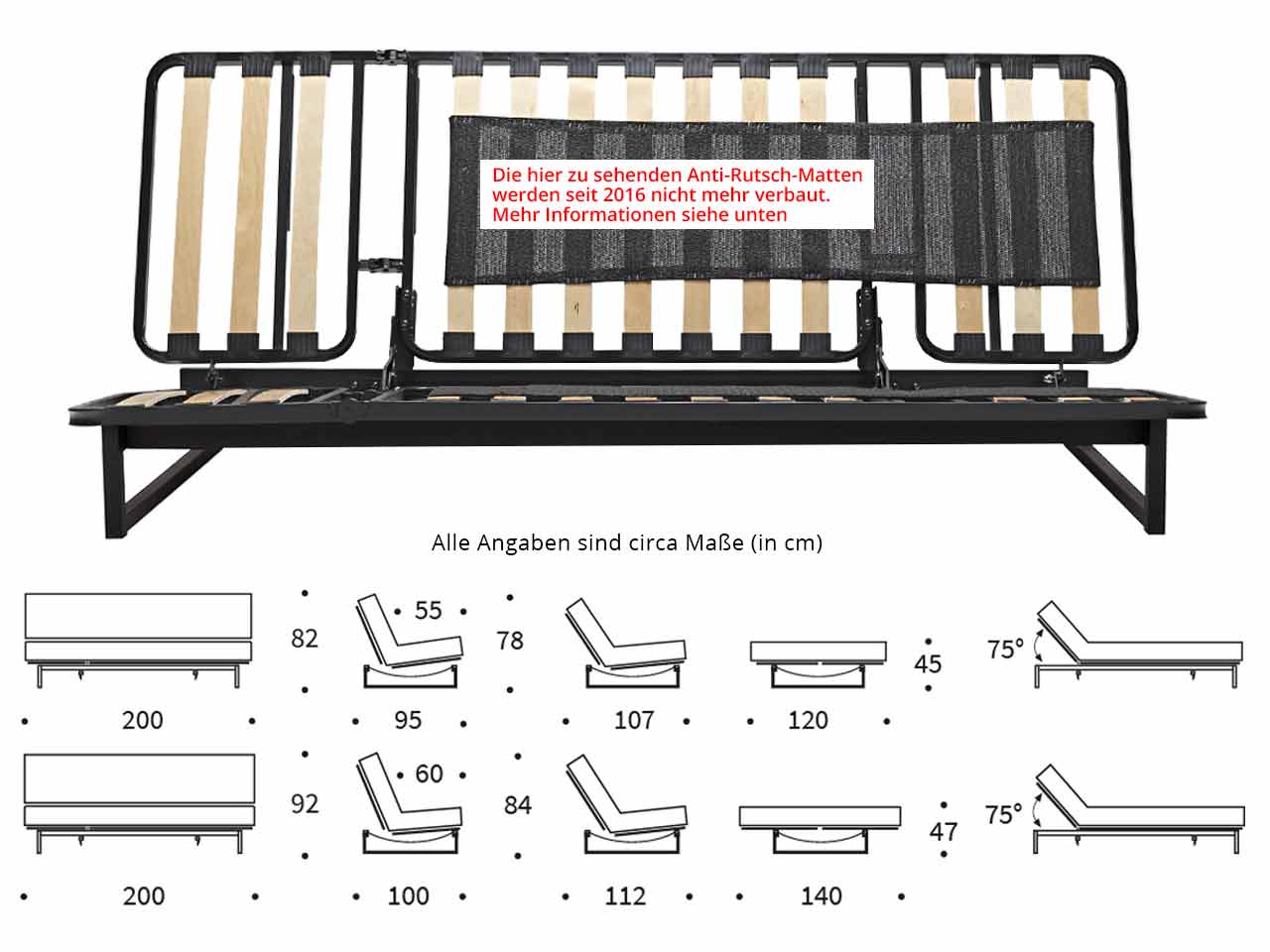 Die hier zu sehenden Anti-Rutsch-Matten werden seit 2016 nicht mehr verbaut. Mehr Informationen siehe unten

Alle Angaben sind circa Maße (in cm)

82
55
78
45
75°
200
95
107
120

92
60
84
47
75°
200
100
112
140