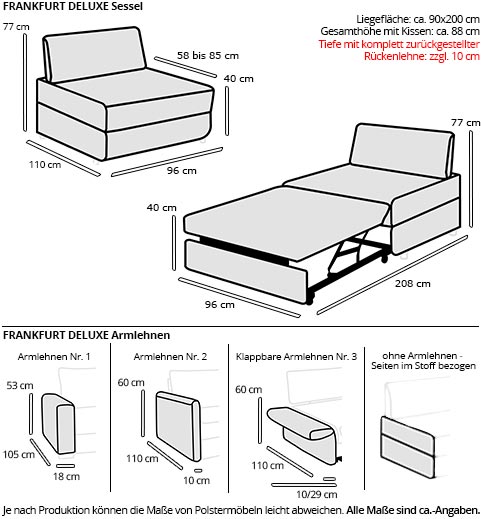 FRANKFURT DELUXE Sessel

Liegefläche: ca. 90x200 cm
Gesamthöhe mit Kissen: ca. 88 cm
Tiefe mit komplett zurückgestellter Rückenlehne: zzgl. 10 cm

77 cm
58 bis 85 cm
40 cm
110 cm
96 cm

77 cm
40 cm
96 cm
208 cm

FRANKFURT DELUXE Armlehnen

Armlehnen Nr. 1
53 cm
105 cm
18 cm

Armlehnen Nr. 2
60 cm
110 cm
10 cm

Klappbare Armlehnen Nr. 3
60 cm
110 cm
10/29 cm

ohne Armlehnen - Seiten im Stoff bezogen

Je nach Produktion können die Maße von Polstermöbeln leicht abweichen. Alle Maße sind ca.-Angaben.